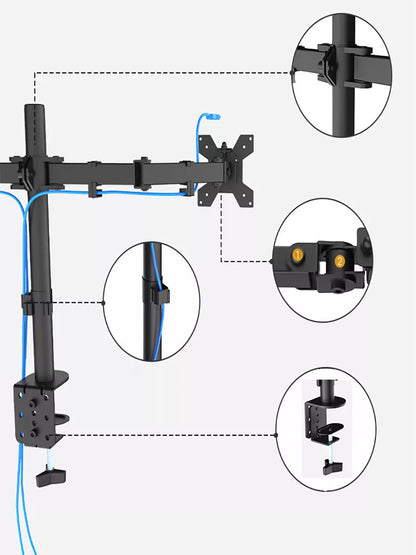 1
2